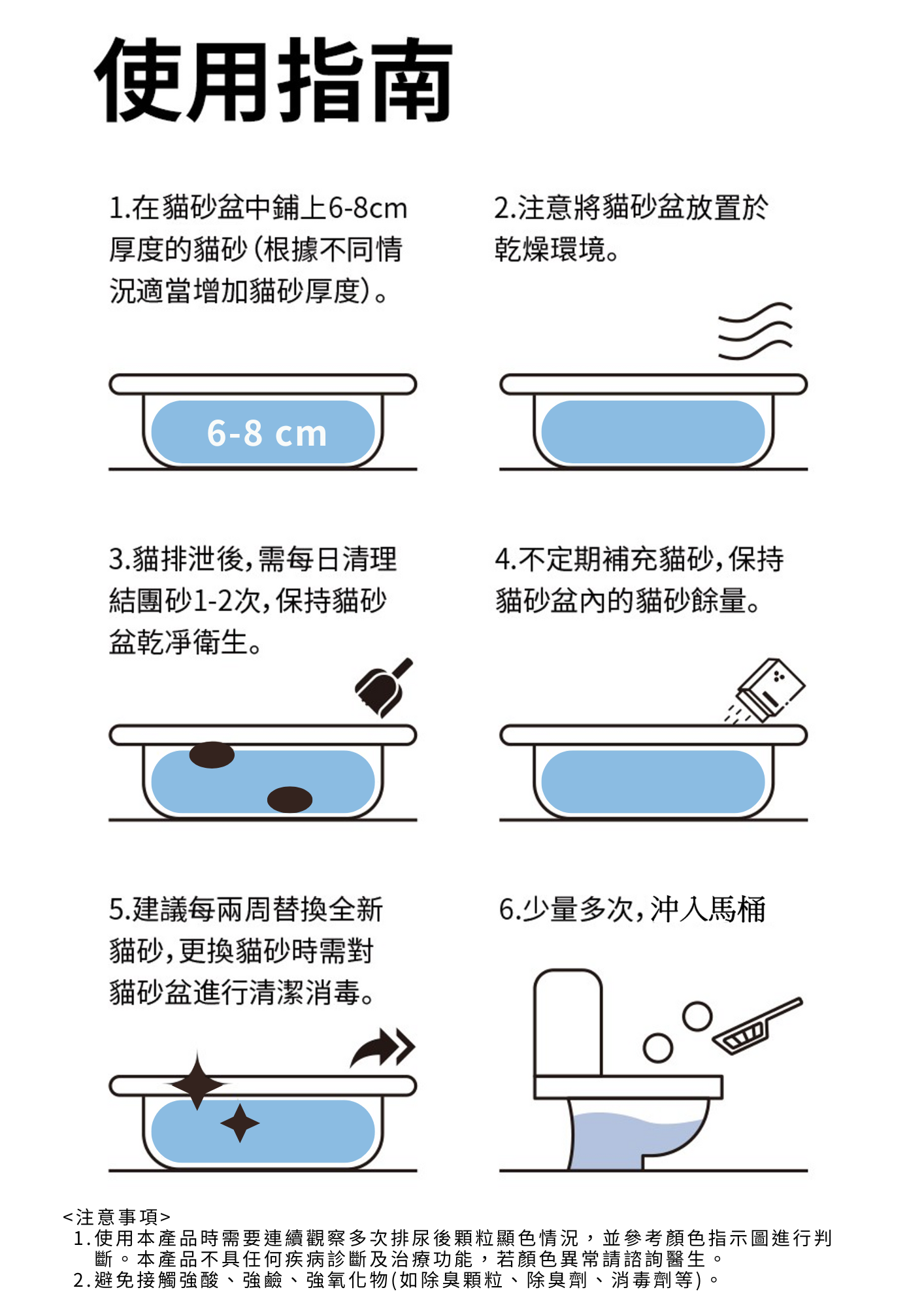 使用指南

1.在貓砂盆中鋪上6-8cm厚度的貓砂(根據不同情況適當增加貓砂厚度)。

6-8 cm

2.注意將貓砂盆放置於乾燥環境。

3.貓排泄後,需每日清理結團砂1-2次,保持貓砂盆乾淨衛生。

4.不定期補充貓砂,保持貓砂盆內的貓砂餘量。

5.建議每兩周替換全新貓砂,更換貓砂時需對貓砂盆進行清潔消毒。

6.少量多次,沖入馬桶

<注意事項>
1.使用本產品時需要連續觀察多次排尿後顆粒顯色情況,並參考顏色指示圖進行判斷。本產品不具任何疾病診斷及治療功能,若顏色異常請諮詢醫生。
2.避免接觸強酸、強鹼、強氧化物(如除臭顆粒、除臭劑、消毒劑等)。